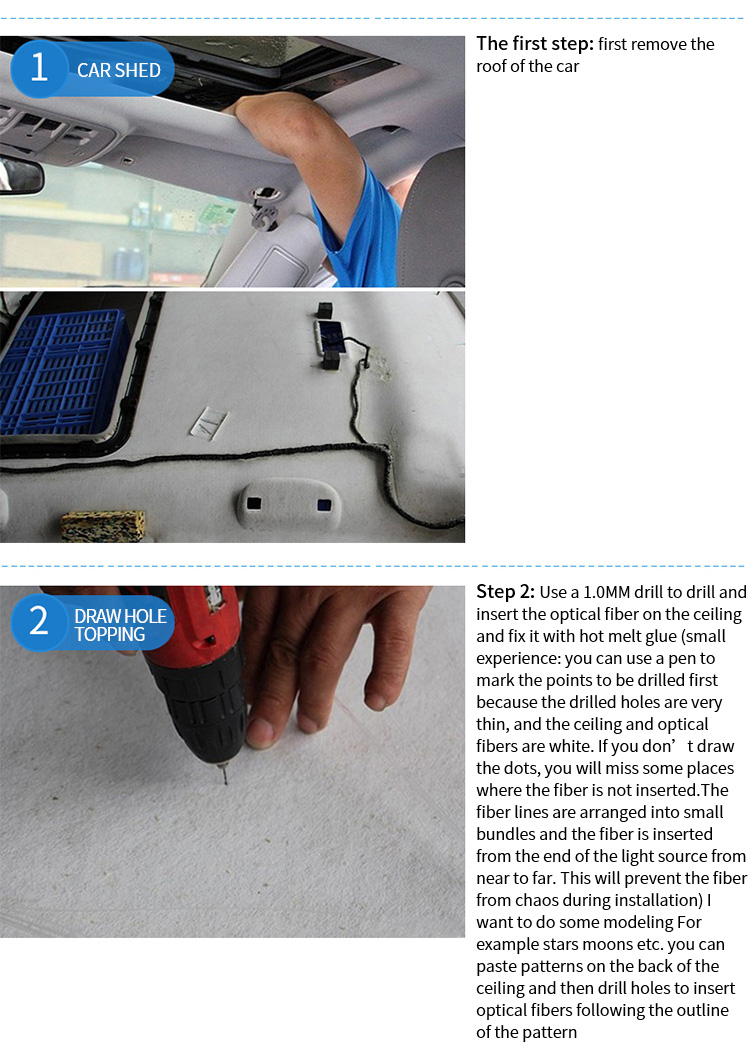 1 CAR SHED

The first step: first remove the roof of the car

2 DRAW HOLE TOPPING

Step 2: Use a 1.0MM drill to drill and insert the optical fiber on the ceiling and fix it with hot melt glue (small experience: you can use a pen to mark the points to be drilled first because the drilled holes are very thin, and the ceiling and optical fibers are white. If you don’t draw the dots, you will miss some places where the fiber is not inserted.The fiber lines are arranged into small bundles and the fiber is inserted from the end of the light source from near to far. This will prevent the fiber from chaos during installation) I want to do some modeling For example stars moons etc. you can paste patterns on the back of the ceiling and then drill holes to insert optical fibers following the outline of the pattern