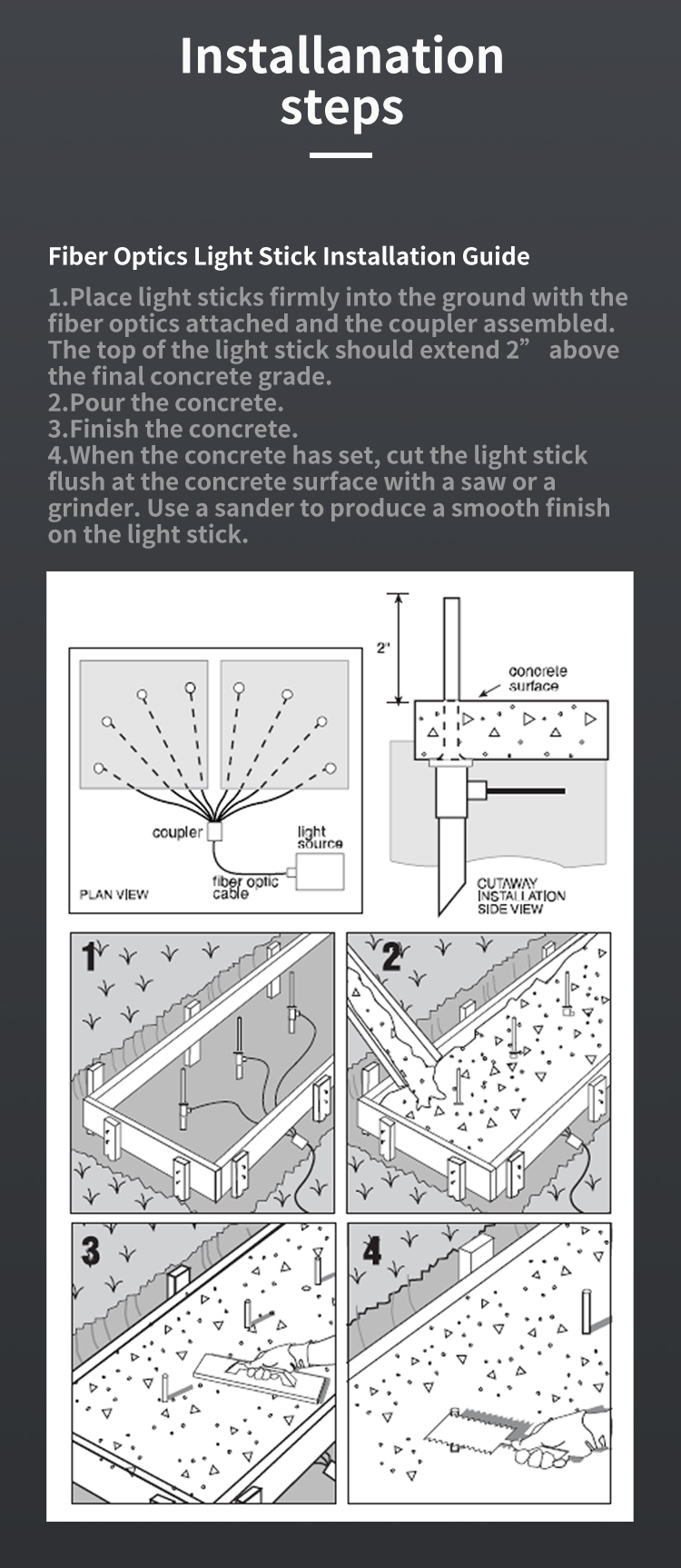 Installanation steps

Fiber Optics Light Stick Installation Guide

1.Place light sticks firmly into the ground with the fiber optics attached and the coupler assembled. The top of the light stick should extend 2” above the final concrete grade.
2.Pour the concrete.
3.Finish the concrete.
4.When the concrete has set, cut the light stick flush at the concrete surface with a saw or a grinder. Use a sander to produce a smooth finish on the light stick.

coupler
light source
fiber optic cable
PLAN VIEW

2'
concrete surface
CUTAWAY INSTALLATION SIDE VIEW

1
2
3
4