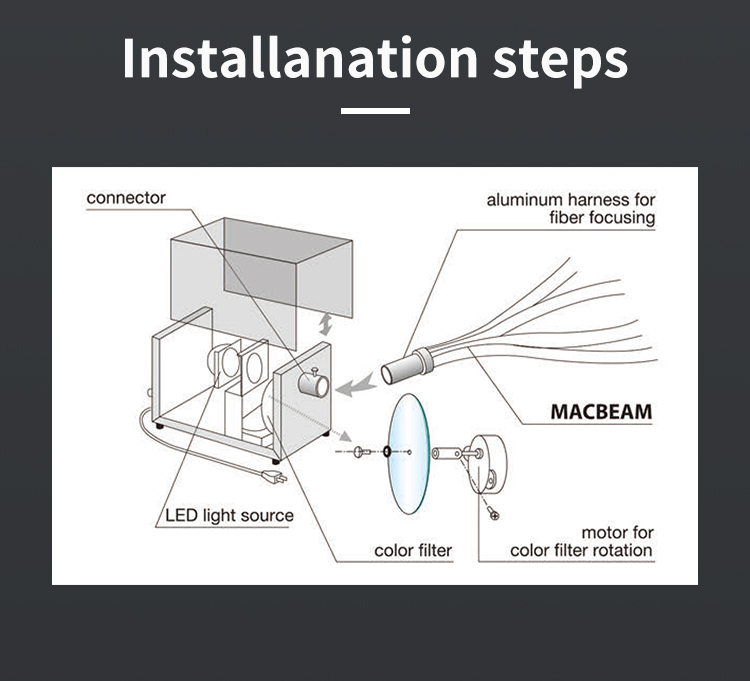 Installanation steps

connector

aluminum harness for fiber focusing

MACBEAM

LED light source

color filter

motor for color filter rotation