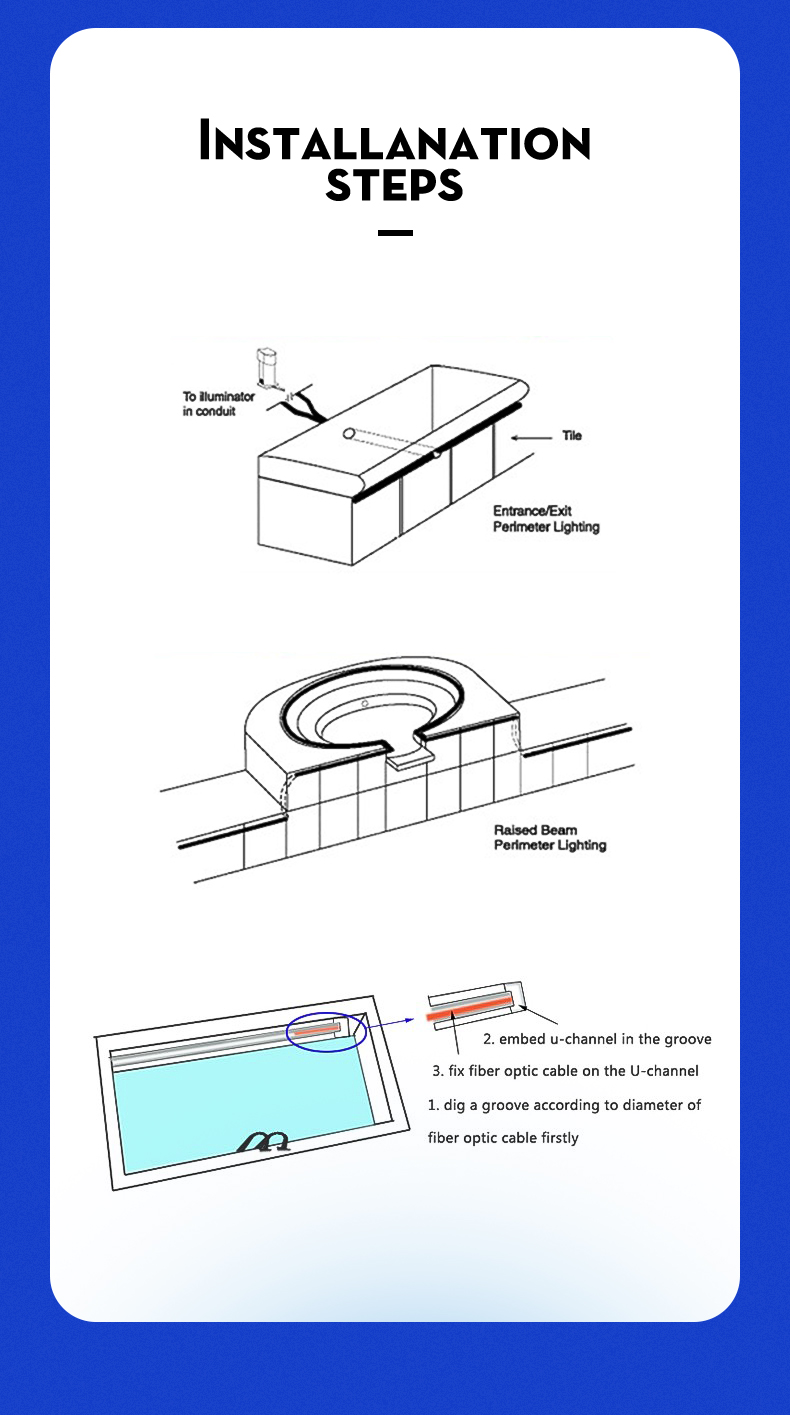 INSTALLANATION STEPS

To illuminator in conduit

Tile

Entrance/Exit Perimeter Lighting

Raised Beam Perimeter Lighting

2. embed u-channel in the groove

3. fix fiber optic cable on the U-channel

1. dig a groove according to diameter of fiber optic cable firstly