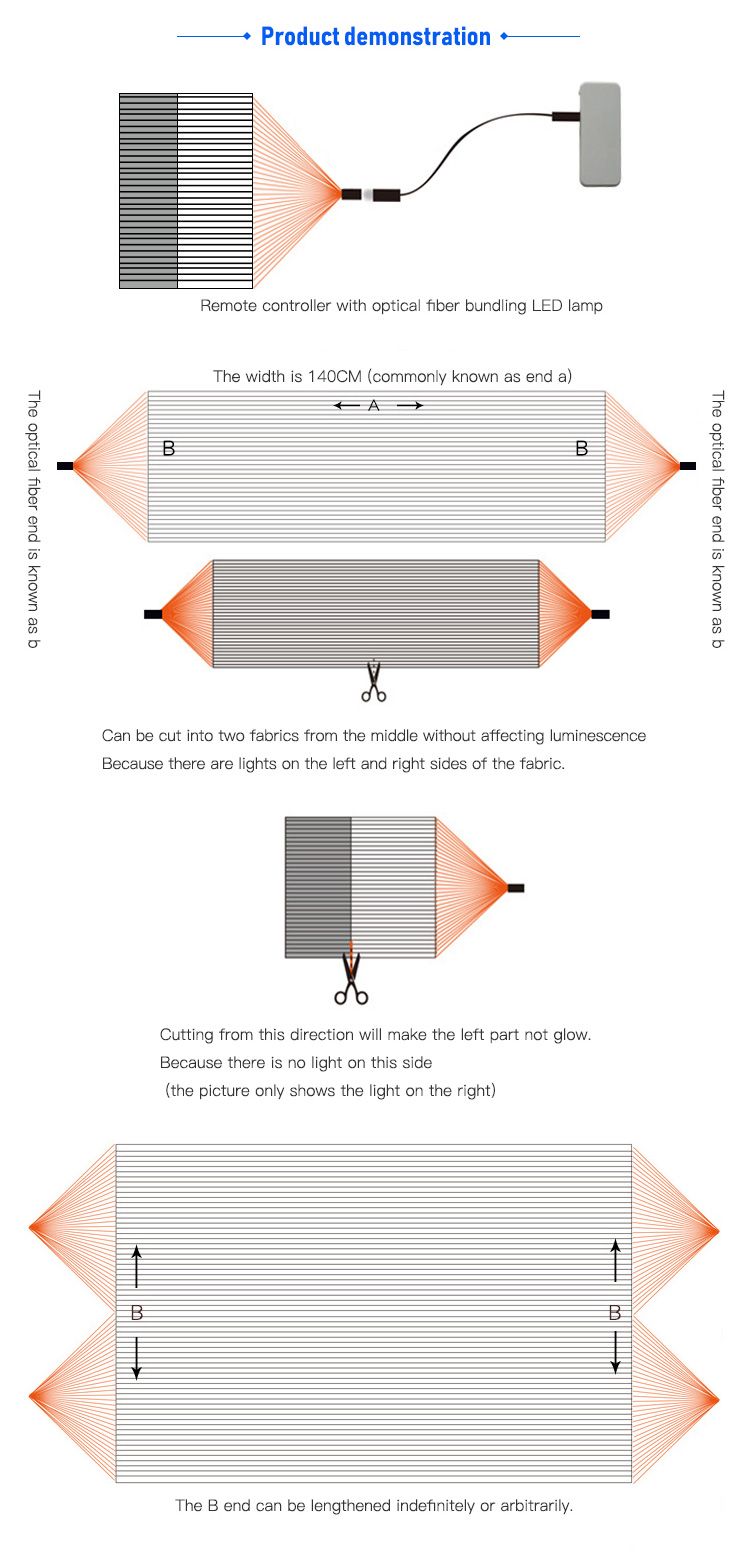 Product demonstration

Remote controller with optical fiber bundling LED lamp

The width is 140CM (commonly known as end a)

The optical fiber end is known as b

A

B

B

The optical fiber end is known as b

Can be cut into two fabrics from the middle without affecting luminescence
Because there are lights on the left and right sides of the fabric.

Cutting from this direction will make the left part not glow.
Because there is no light on this side
(the picture only shows the light on the right)

B

B

The B end can be lengthened indefinitely or arbitrarily.